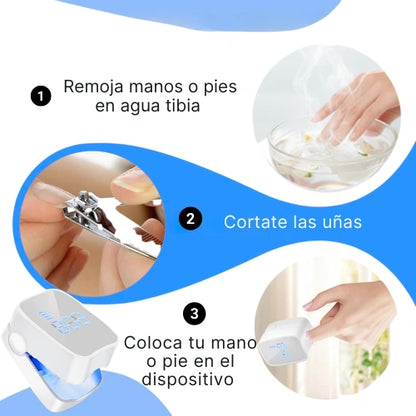 1 Remoja manos o pies en agua tibia

2 Cortate las uñas

3 Coloca tu mano o pie en el dispositivo